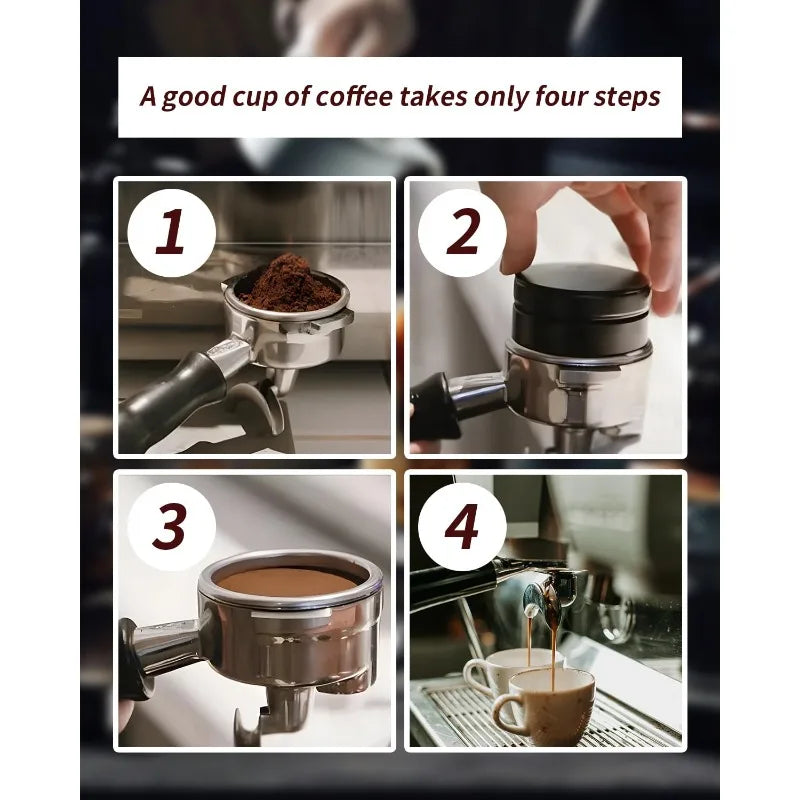 A good cup of coffee takes only four steps

1

2

3

4